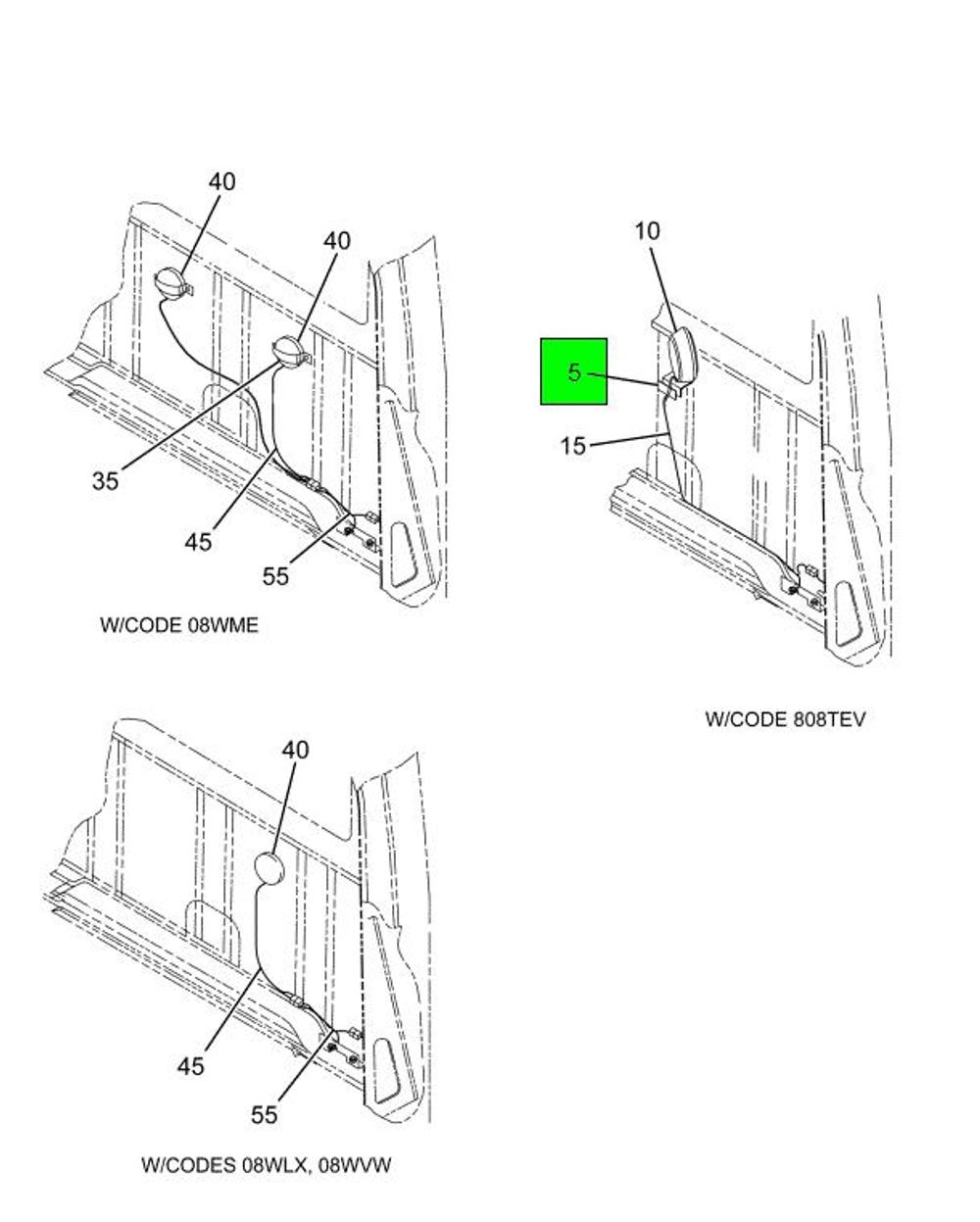 40
40
35
45
55
W/CODE 08WME

10
5
15
W/CODE 808TEV

40
45
55
W/CODES 08WLX, 08WVW